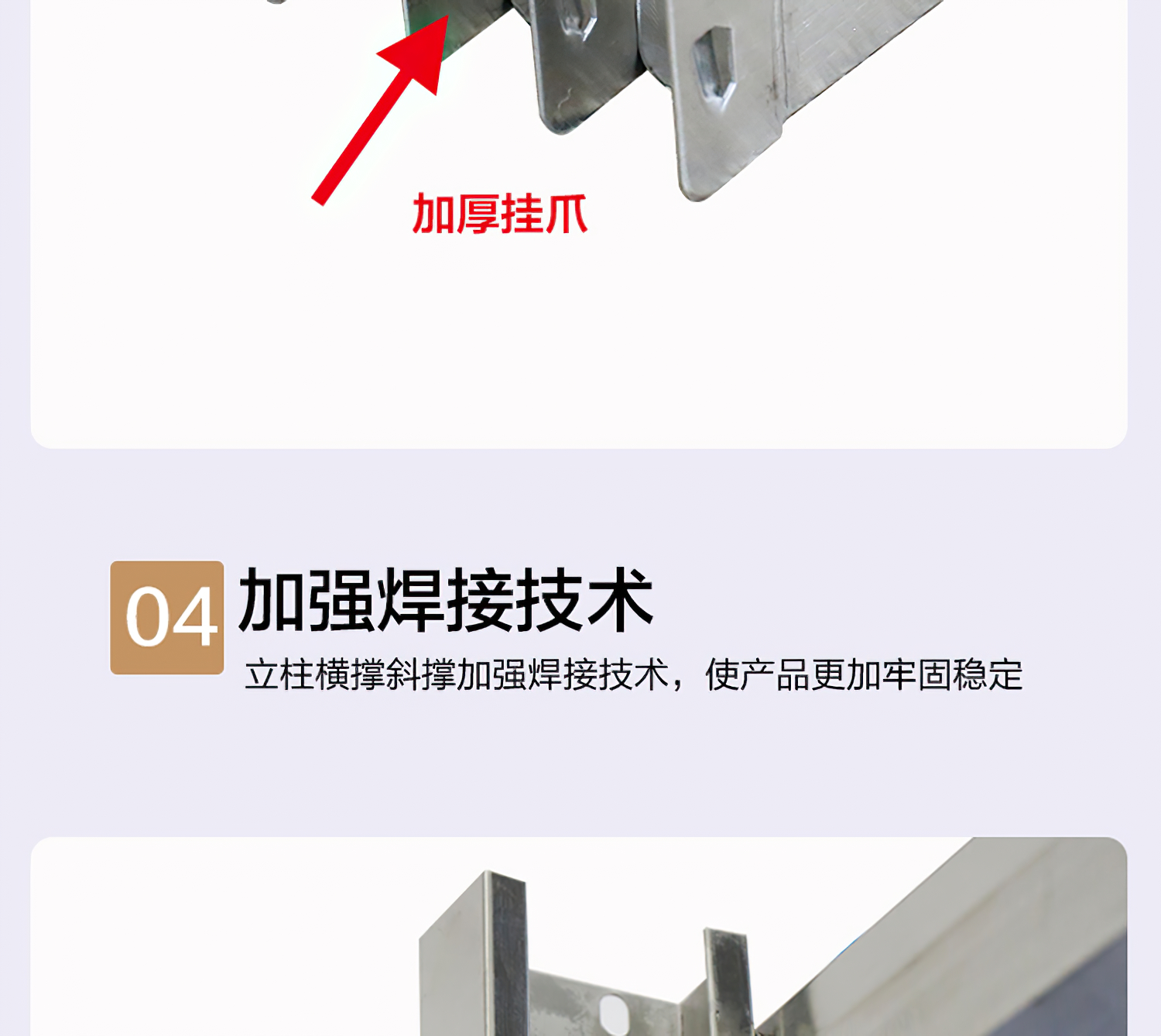 加厚挂爪

04 加强焊接技术

立柱横撑斜撑加强焊接技术，使产品更加牢固稳定